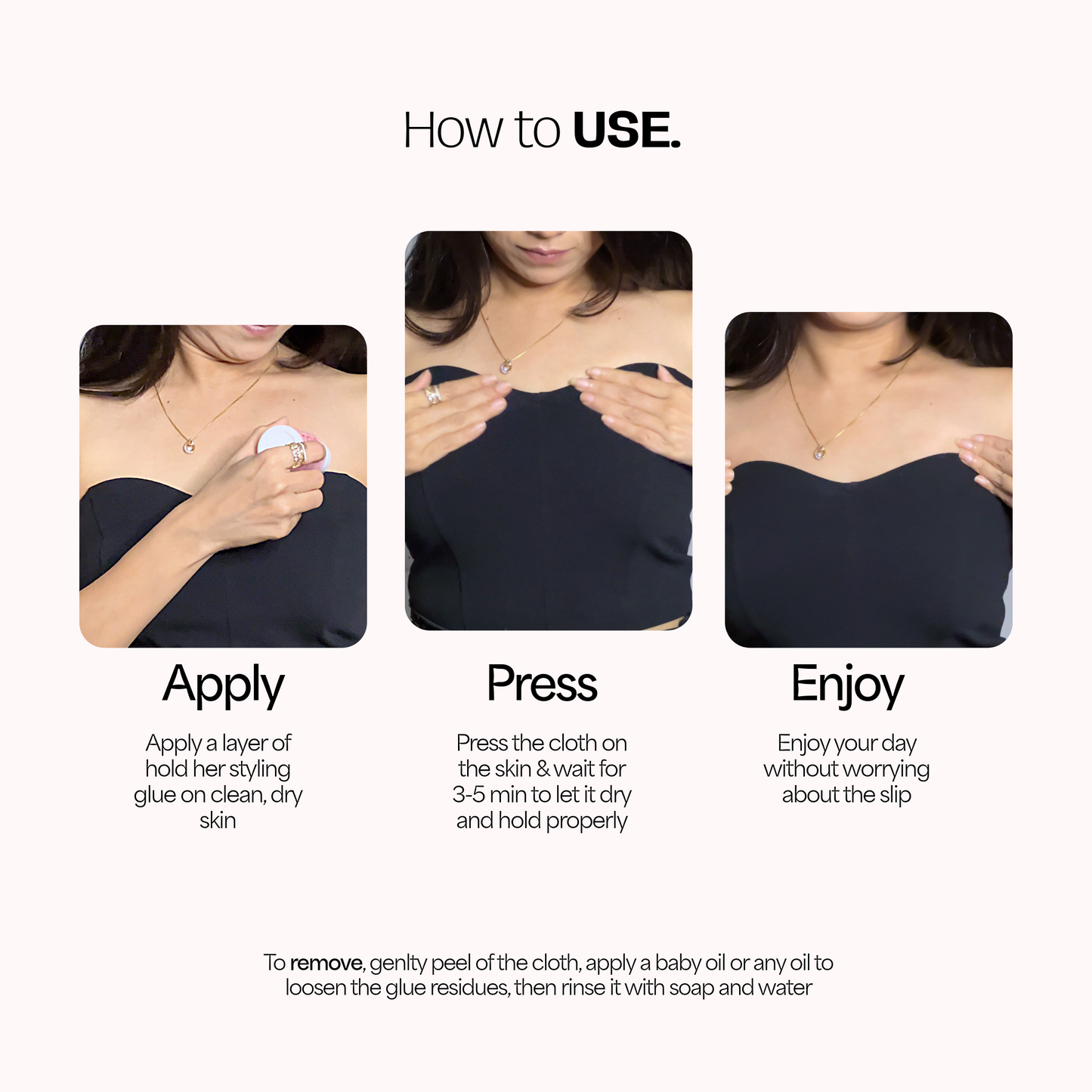 How to USE.

Apply

Apply a layer of hold her styling glue on clean, dry skin

Press

Press the cloth on the skin & wait for 3-5 min to let it dry and hold properly

Enjoy

Enjoy your day without worrying about the slip

To remove, genlty peel of the cloth, apply a baby oil or any oil to loosen the glue residues, then rinse it with soap and water